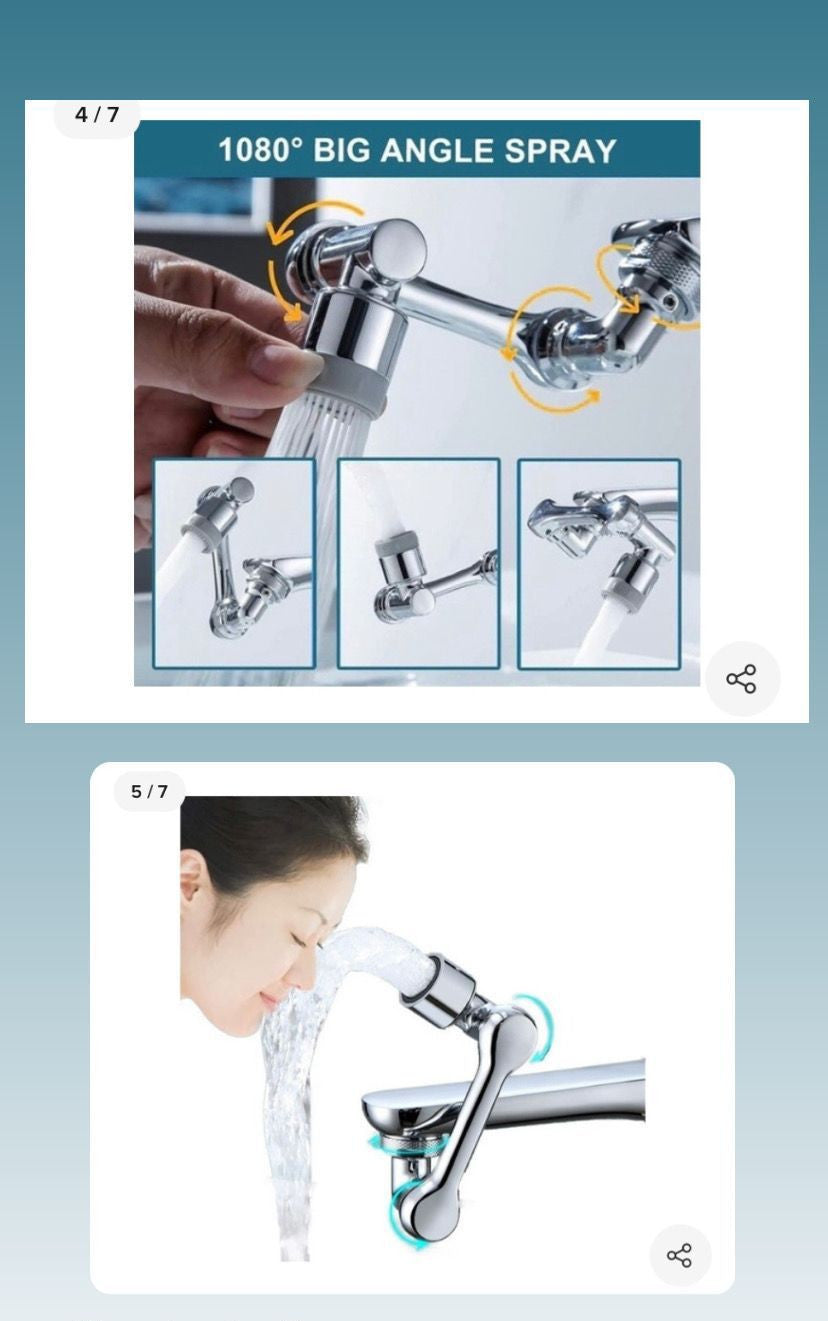 4 / 7

1080° BIG ANGLE SPRAY

5 / 7